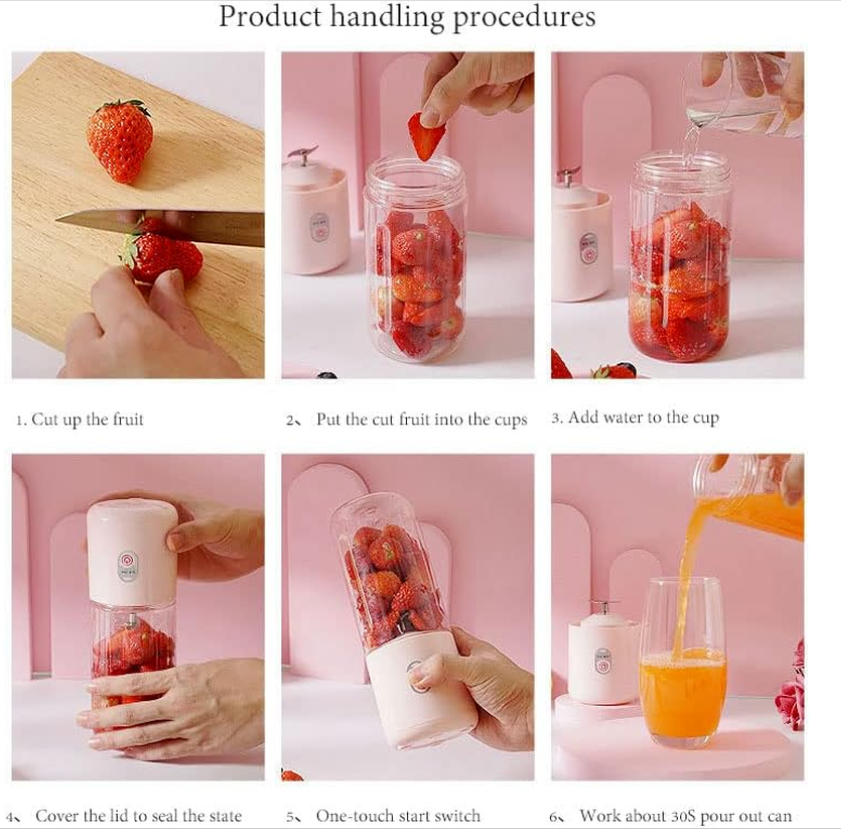 Product handling procedures

1. Cut up the fruit

2、 Put the cut fruit into the cups

3. Add water to the cup

4、 Cover the lid to seal the state

5、 One-touch start switch

6、 Work about 30S pour out can