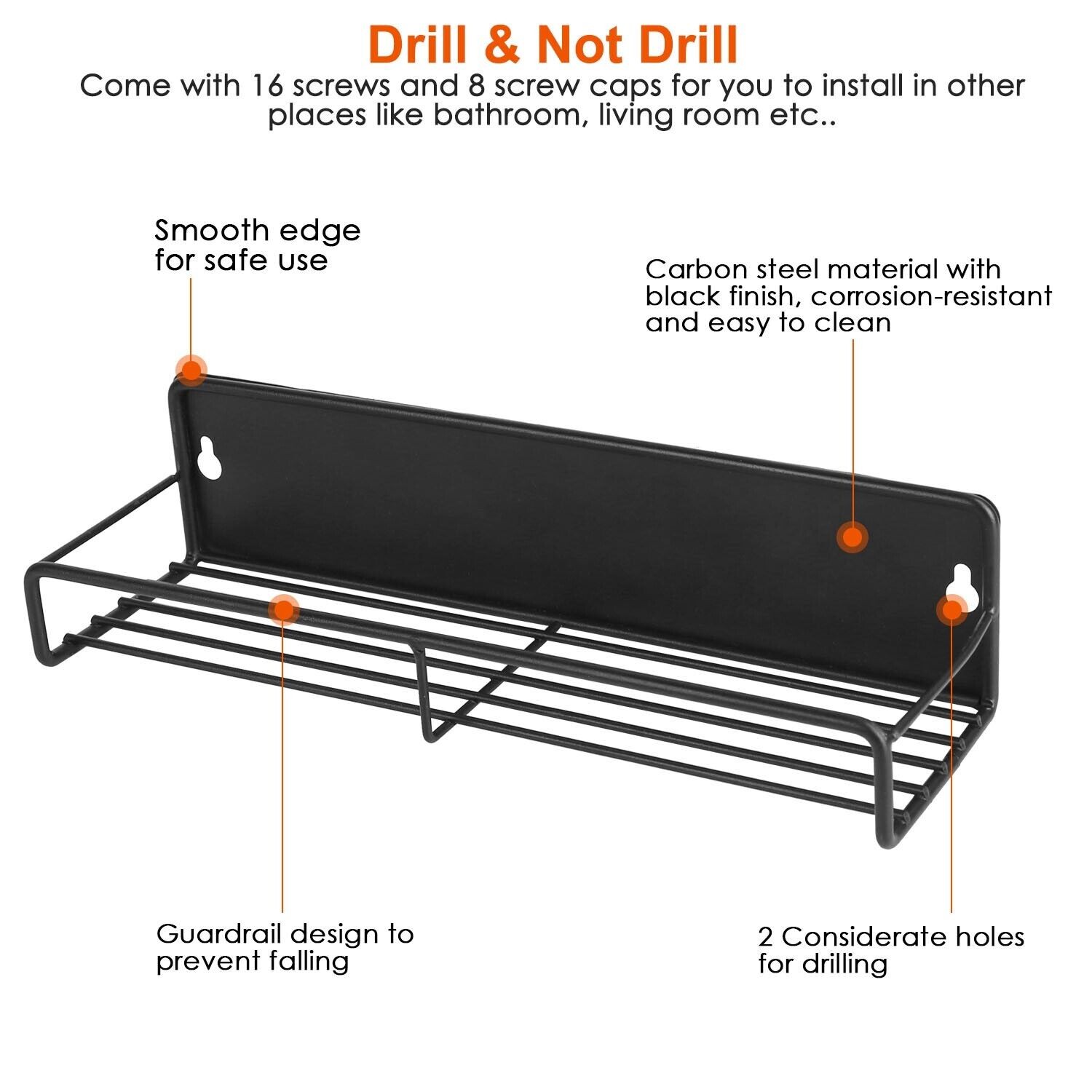 Drill & Not Drill

Come with 16 screws and 8 screw caps for you to install in other places like bathroom, living room etc..

Smooth edge for safe use

Carbon steel material with black finish, corrosion-resistant and easy to clean

Guardrail design to prevent falling

2 Considerate holes for drilling